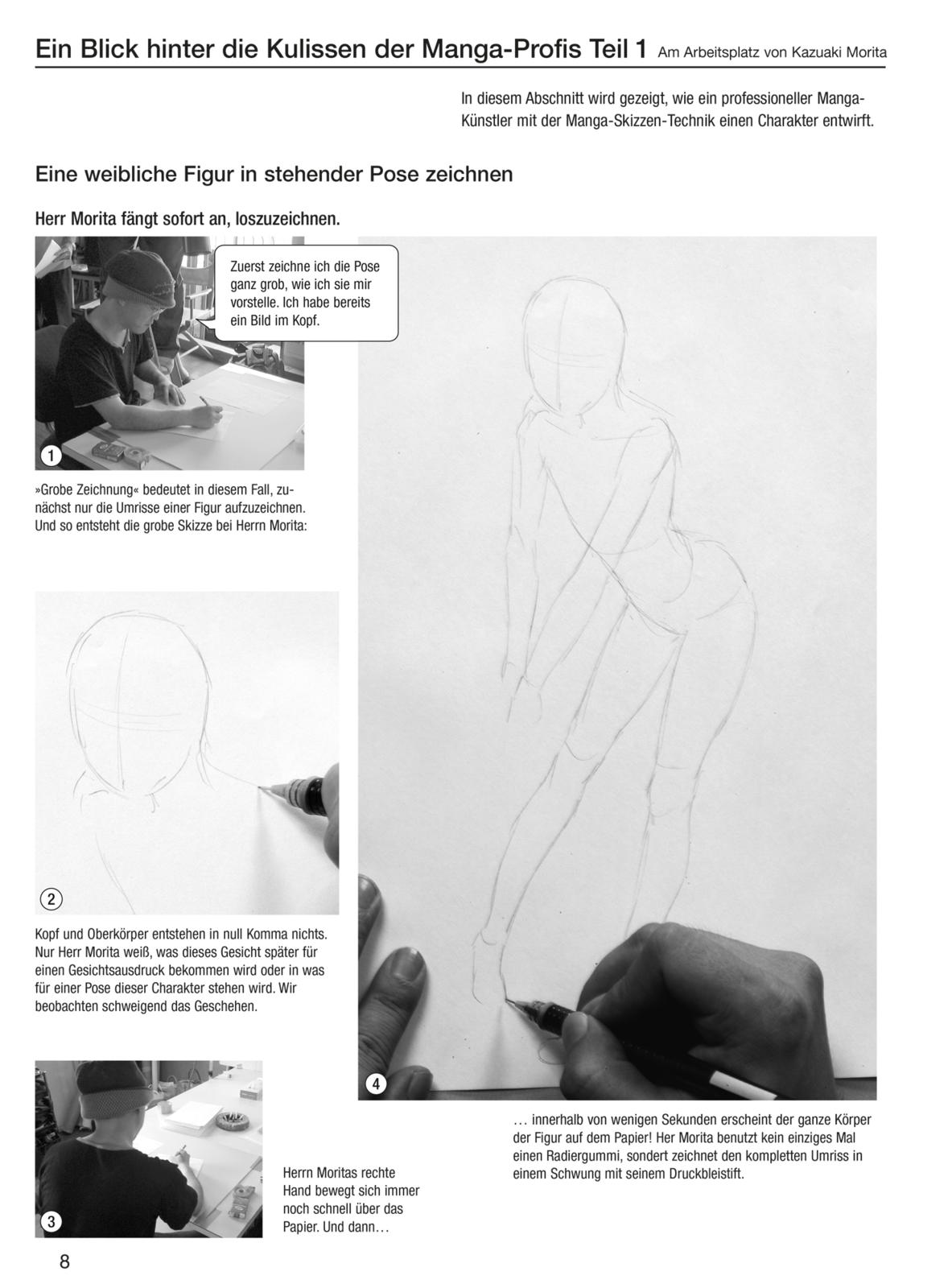 Ein Blick hinter die Kulissen der Manga-Profis Teil 1 Am Arbeitsplatz von Kazuaki Morita

In diesem Abschnitt wird gezeigt, wie ein professioneller Manga-Künstler mit der Manga-Skizzen-Technik einen Charakter entwirft.

Eine weibliche Figur in stehender Pose zeichnen

Herr Morita fängt sofort an, loszuzeichnen.

Zuerst zeichne ich die Pose ganz grob, wie ich sie mir vorstelle. Ich habe bereits ein Bild im Kopf.

1

»Grobe Zeichnung« bedeutet in diesem Fall, zunächst nur die Umrisse einer Figur aufzuzeichnen. Und so entsteht die grobe Skizze bei Herrn Morita:

2

Kopf und Oberkörper entstehen in null Komma nichts. Nur Herr Morita weiß, was dieses Gesicht später für einen Gesichtsausdruck bekommen wird oder in was für einer Pose dieser Charakter stehen wird. Wir beobachten schweigend das Geschehen.

3

Herrn Moritas rechte Hand bewegt sich immer noch schnell über das Papier. Und dann…

4

… innerhalb von wenigen Sekunden erscheint der ganze Körper der Figur auf dem Papier! Her Morita benutzt kein einziges Mal einen Radiergummi, sondert zeichnet den kompletten Umriss in einem Schwung mit seinem Druckbleistift.

8